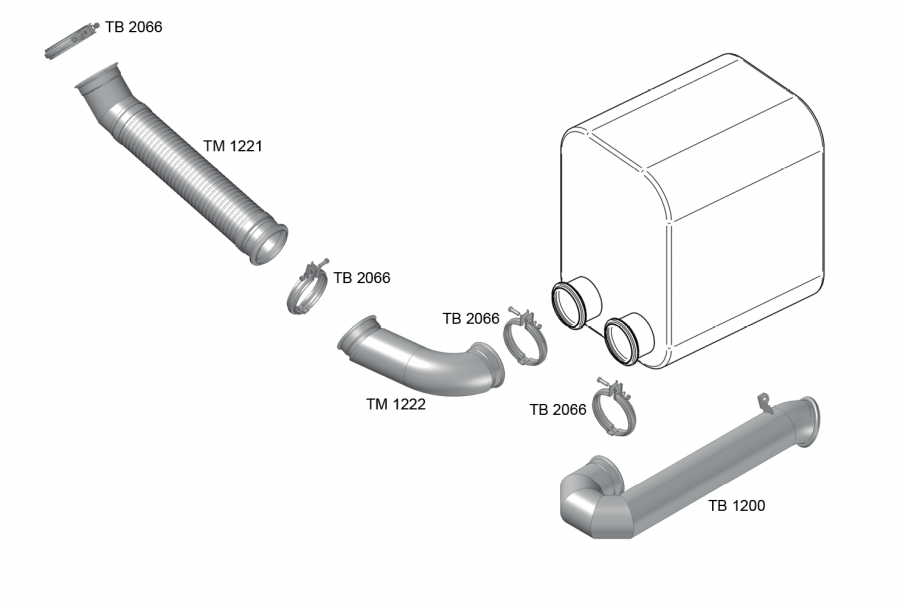 TB 2066

TM 1221

TB 2066

TB 2066

TM 1222

TB 2066

TB 1200